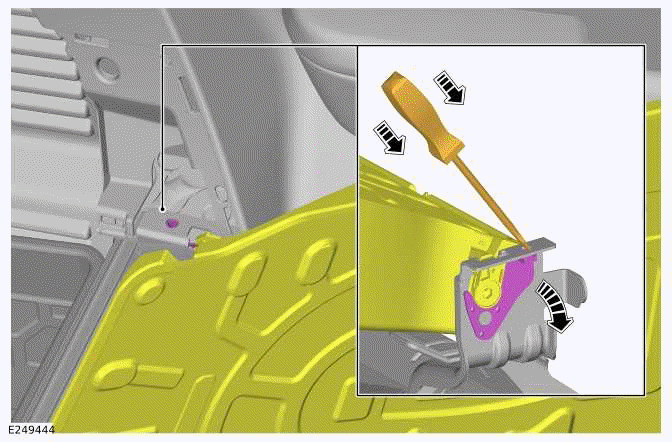 E249444